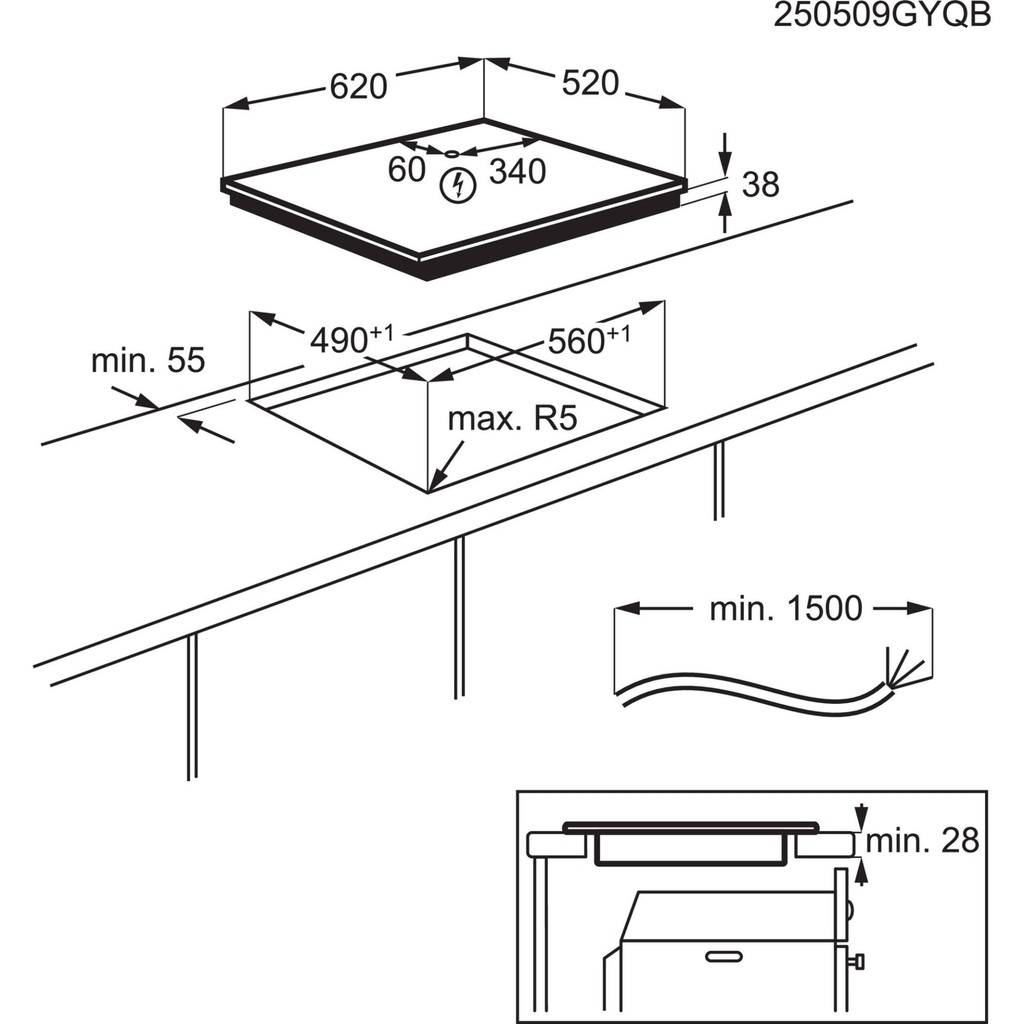 250509GYQB

620

520

60

340

38

$490^{+1}$

$560^{+1}$

min. 55

max. R5

min. 1500

min. 28