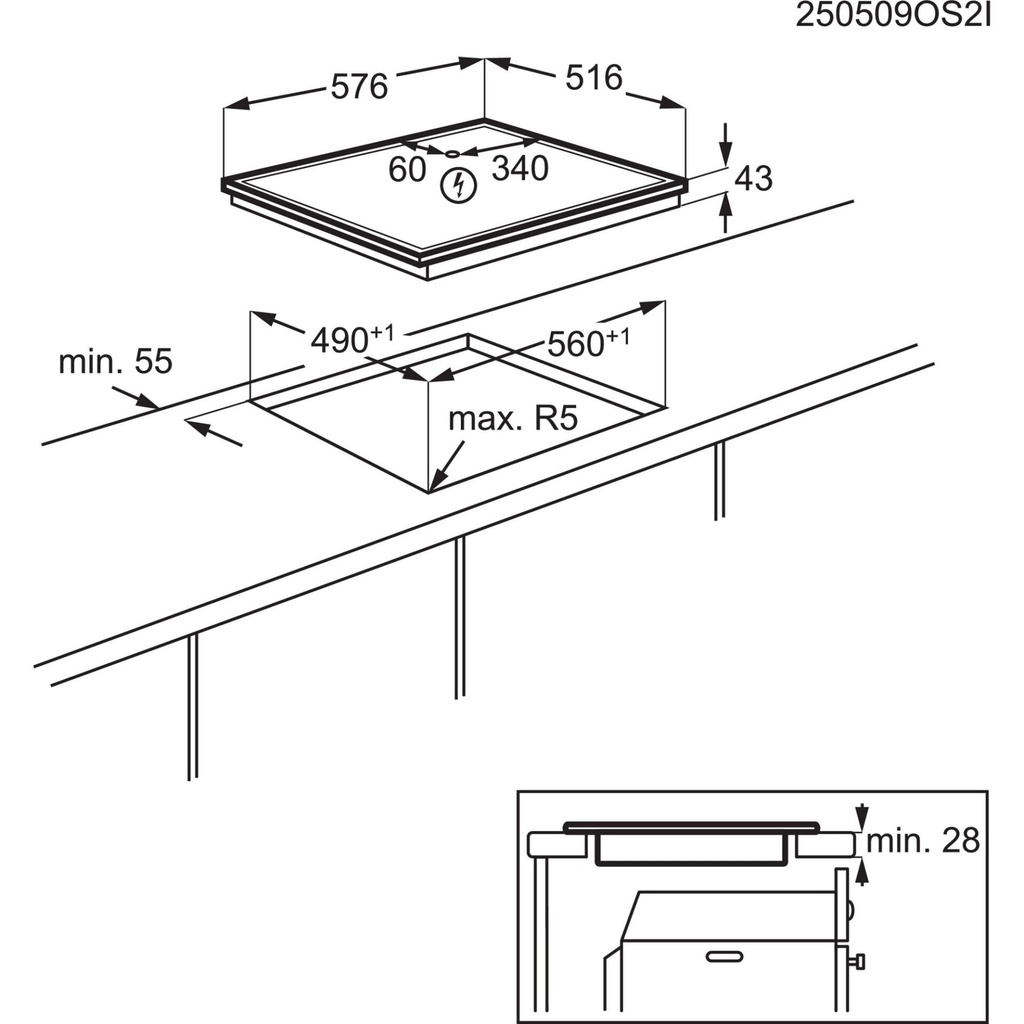 250509OS2I

576

516

60

340

43

$490^{+1}$

$560^{+1}$

min. 55

max. R5

min. 28