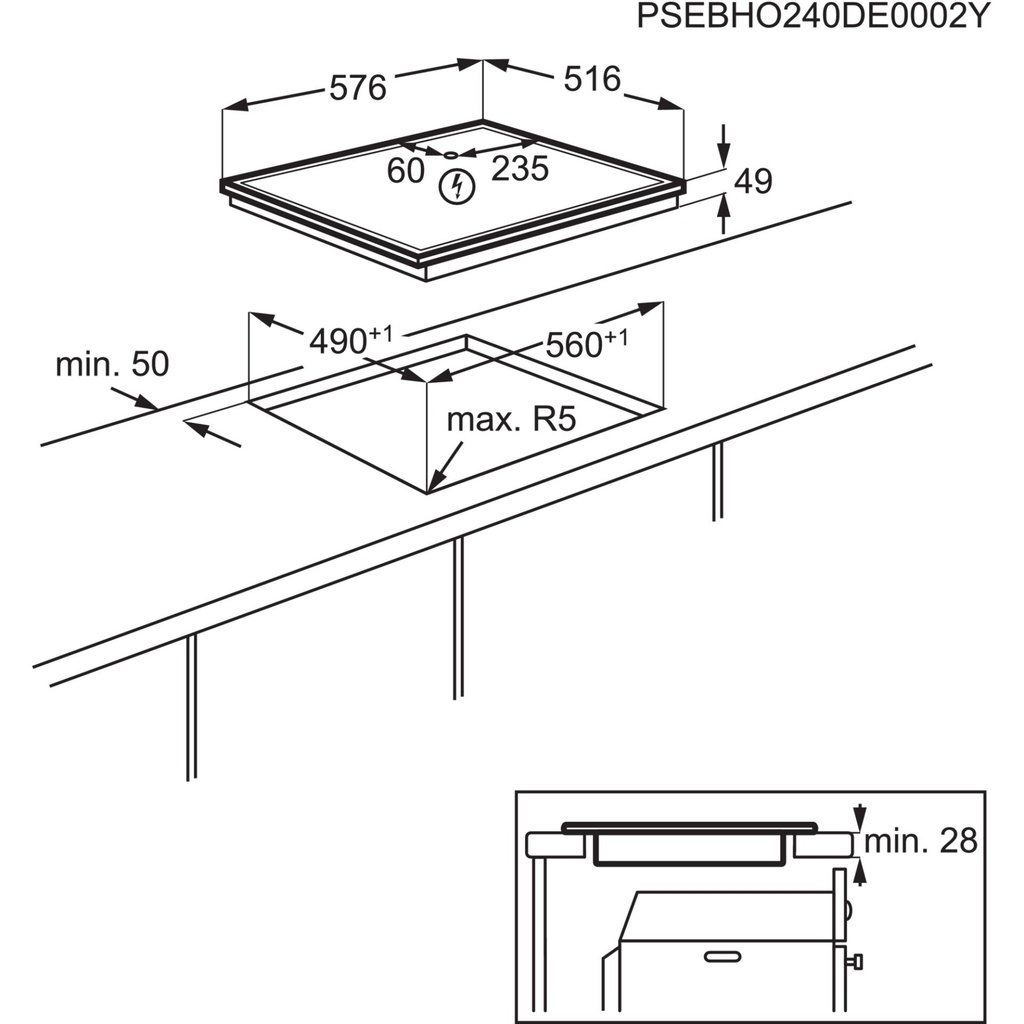 PSEBHO240DE0002Y

576
516
60
235
49
$490^{+1}$
$560^{+1}$
min. 50
max. R5
min. 28