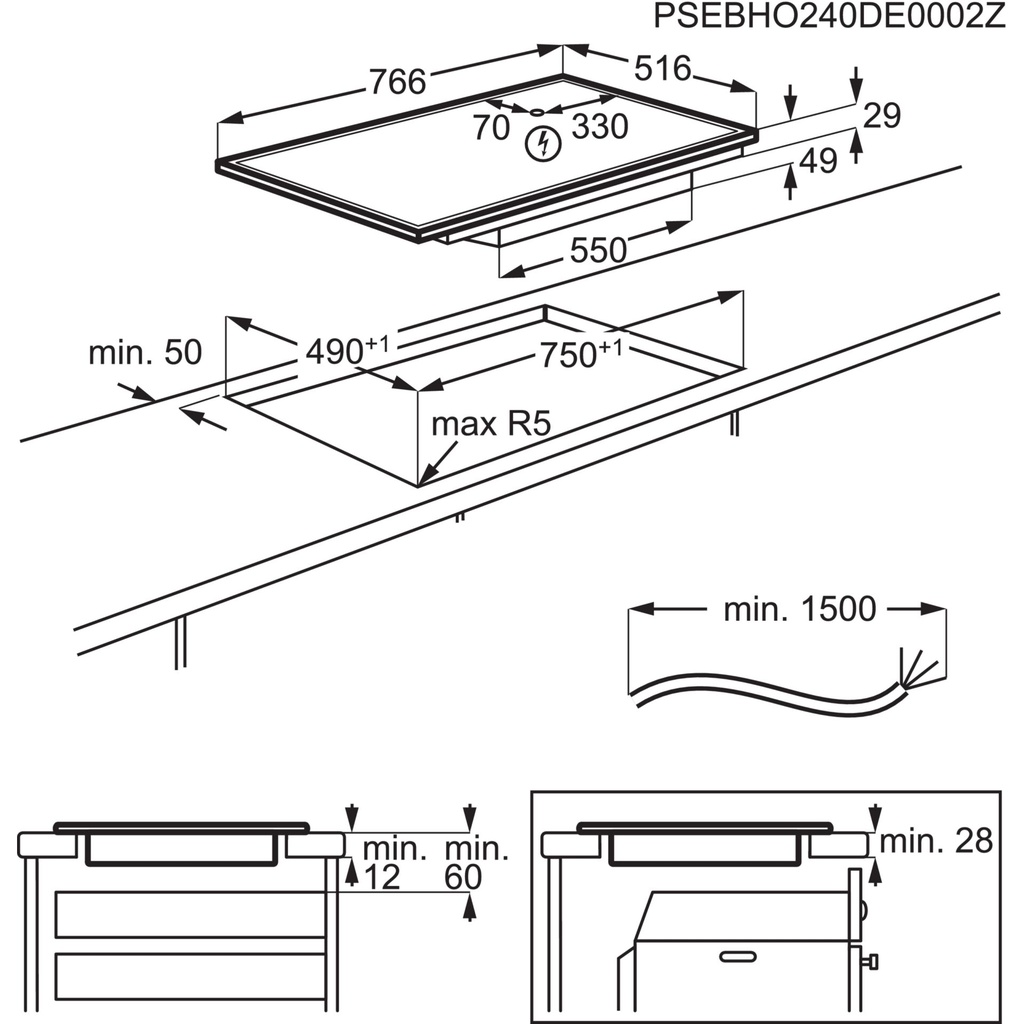 PSEBHO240DE0002Z

766
516
70
330
29
49
550

min. 50
$490^{+1}$
$750^{+1}$
max R5

min. 1500

min.
12
min.
60

min. 28