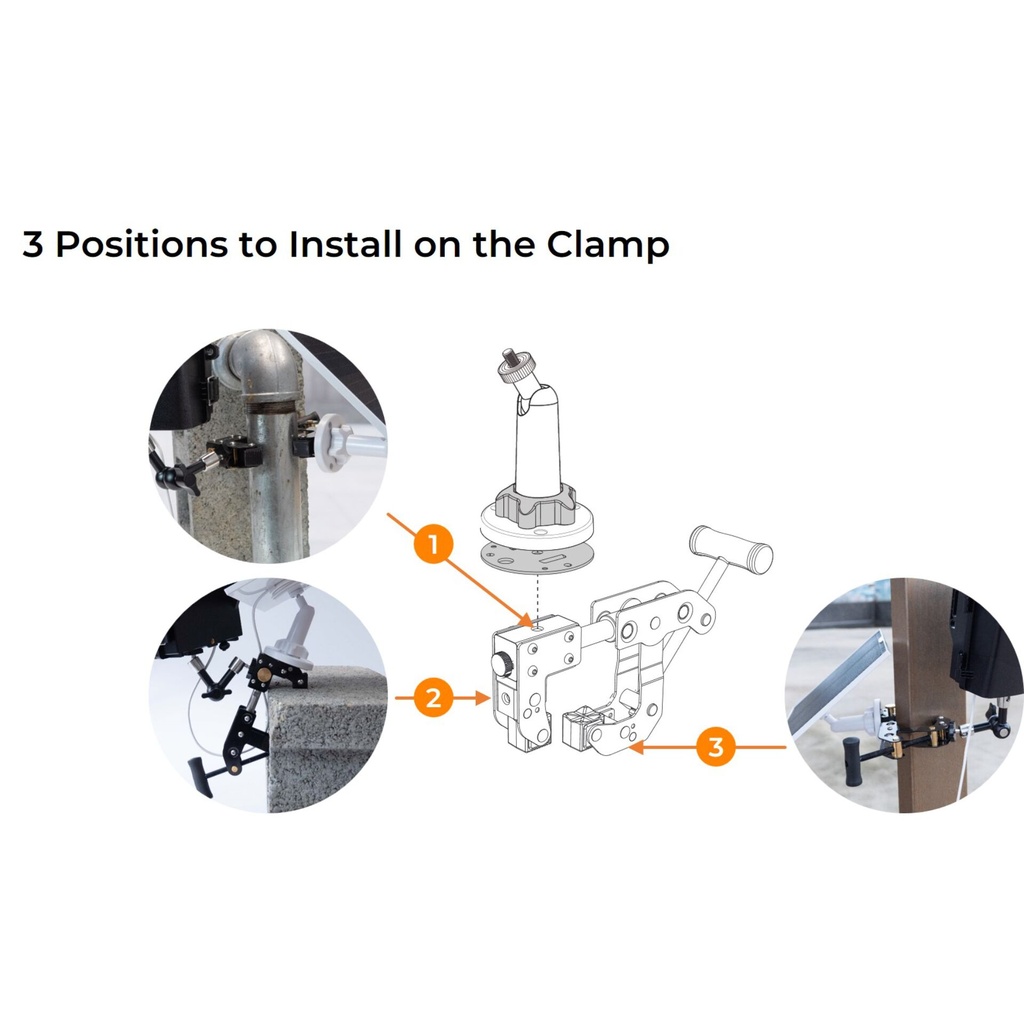 3 Positions to Install on the Clamp

1

2

3