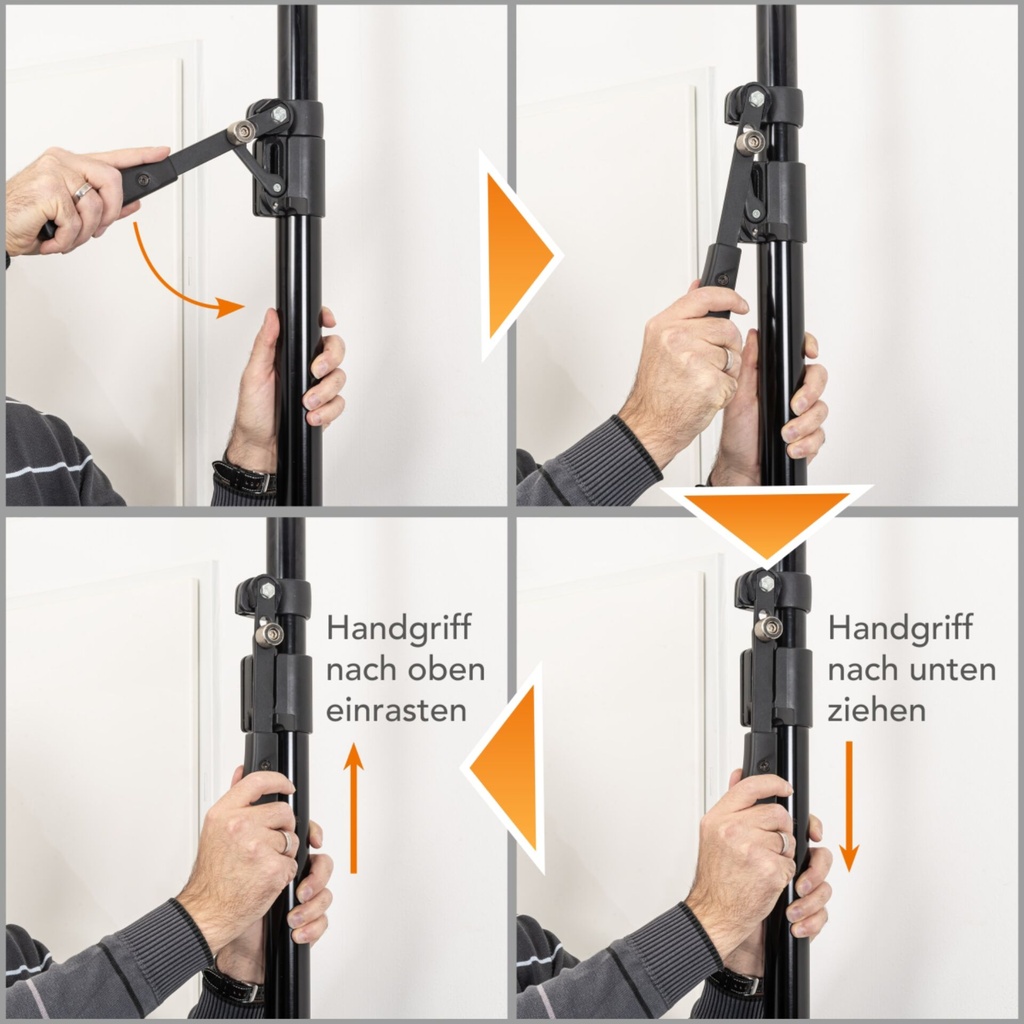 Handgriff nach unten ziehen

Handgriff nach oben einrasten