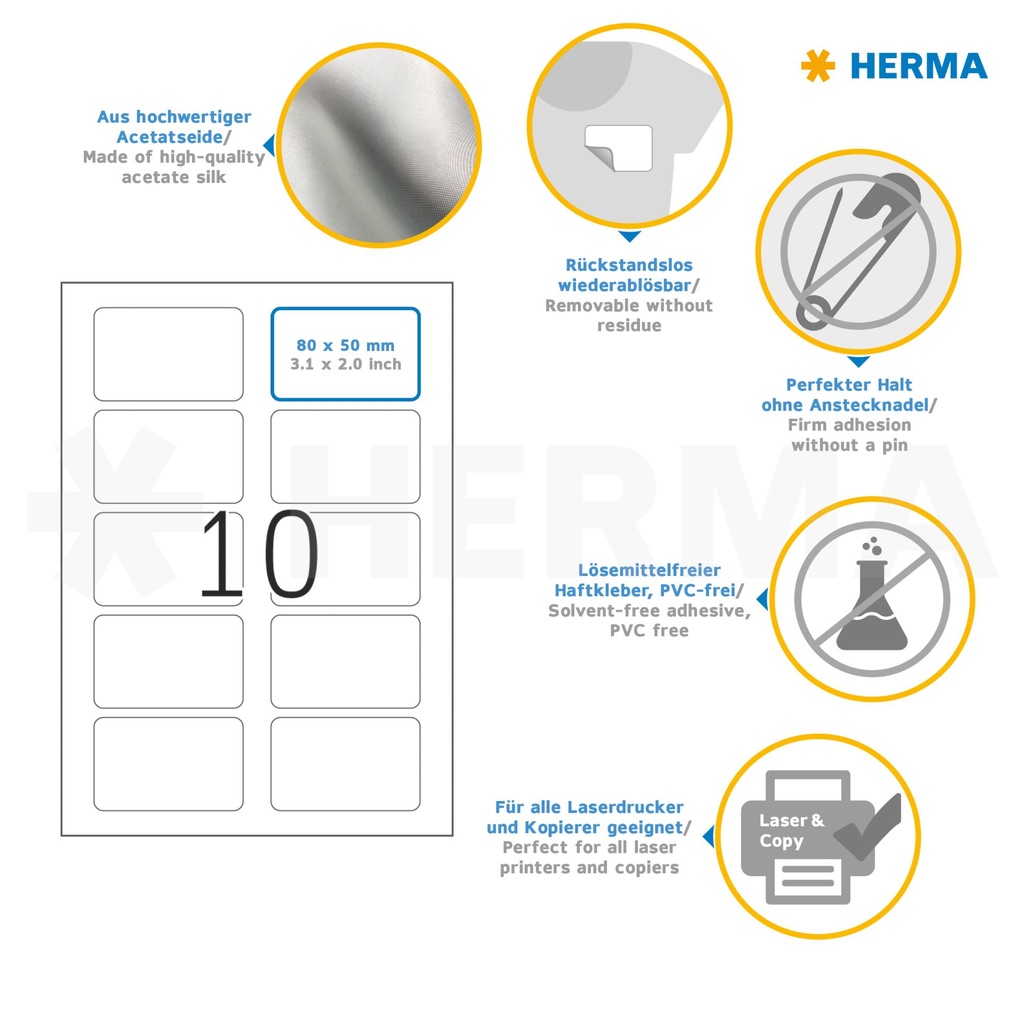 HERMA

Aus hochwertiger Acetatseide/ Made of high-quality acetate silk

Rückstandslos wiederablösbar/ Removable without residue

Perfekter Halt ohne Anstecknadel/ Firm adhesion without a pin

80 x 50 mm
3.1 x 2.0 inch

10

HERMA

Lösemittelfreier Haftkleber, PVC-frei/ Solvent-free adhesive, PVC free

Für alle Laserdrucker und Kopierer geeignet/ Perfect for all laser printers and copiers

Laser & Copy