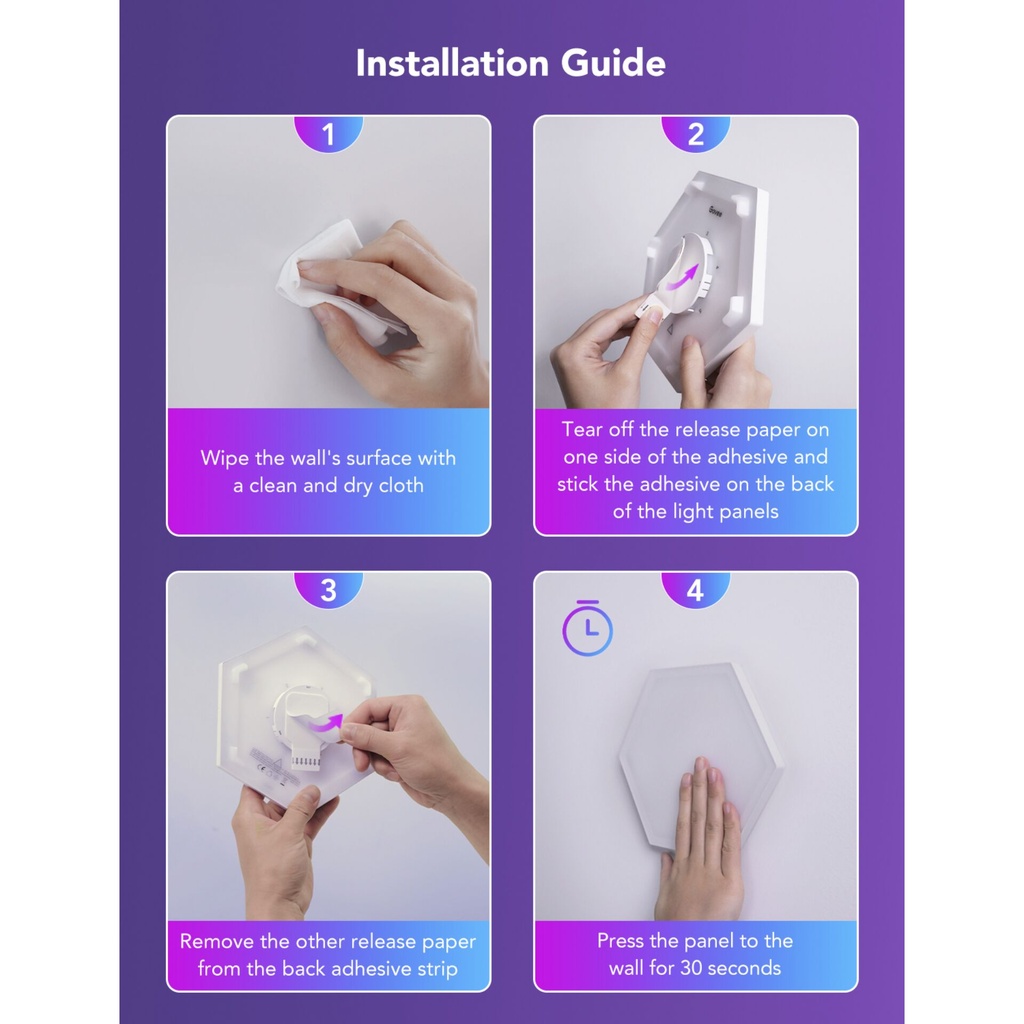 Installation Guide

1

Wipe the wall's surface with a clean and dry cloth

2

Govee

Tear off the release paper on one side of the adhesive and stick the adhesive on the back of the light panels

3

Remove the other release paper from the back adhesive strip

4

Press the panel to the wall for 30 seconds