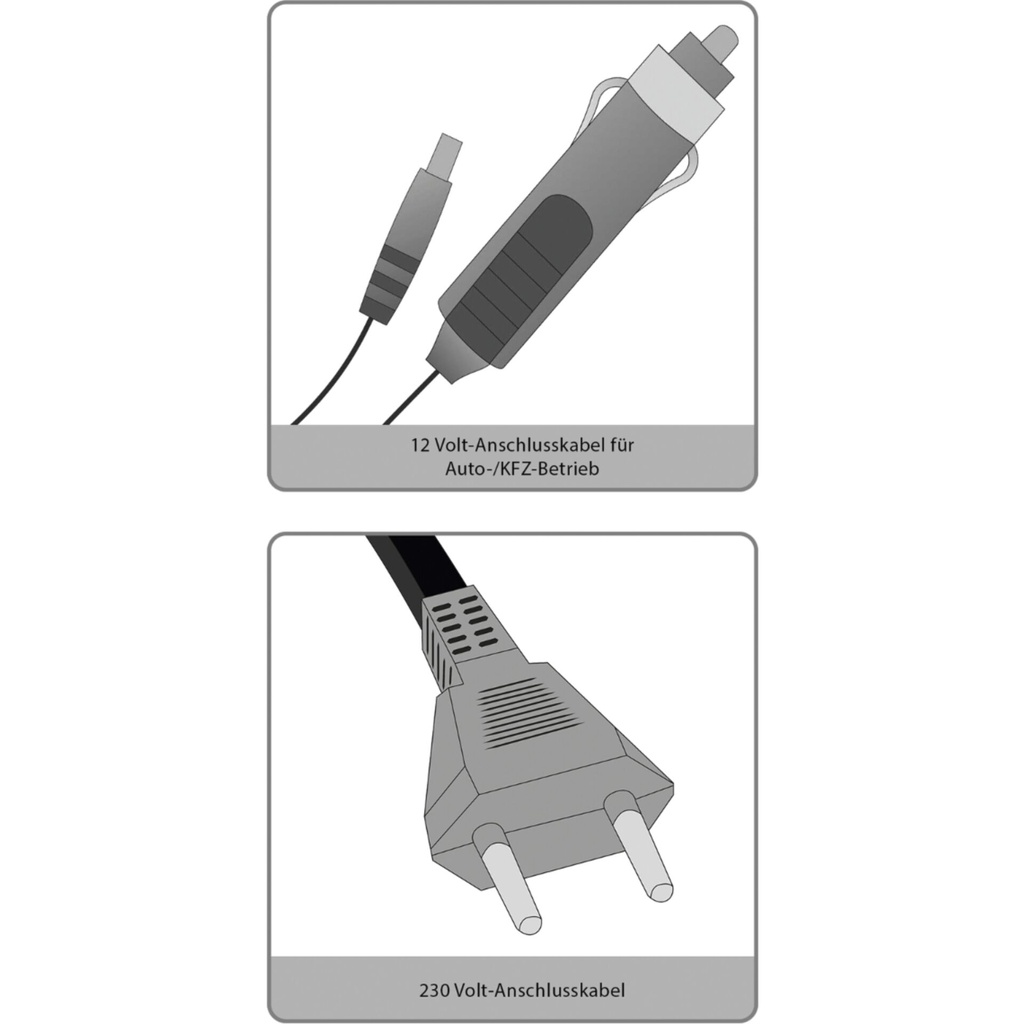 12 Volt-Anschlusskabel für Auto-/KFZ-Betrieb

230 Volt-Anschlusskabel